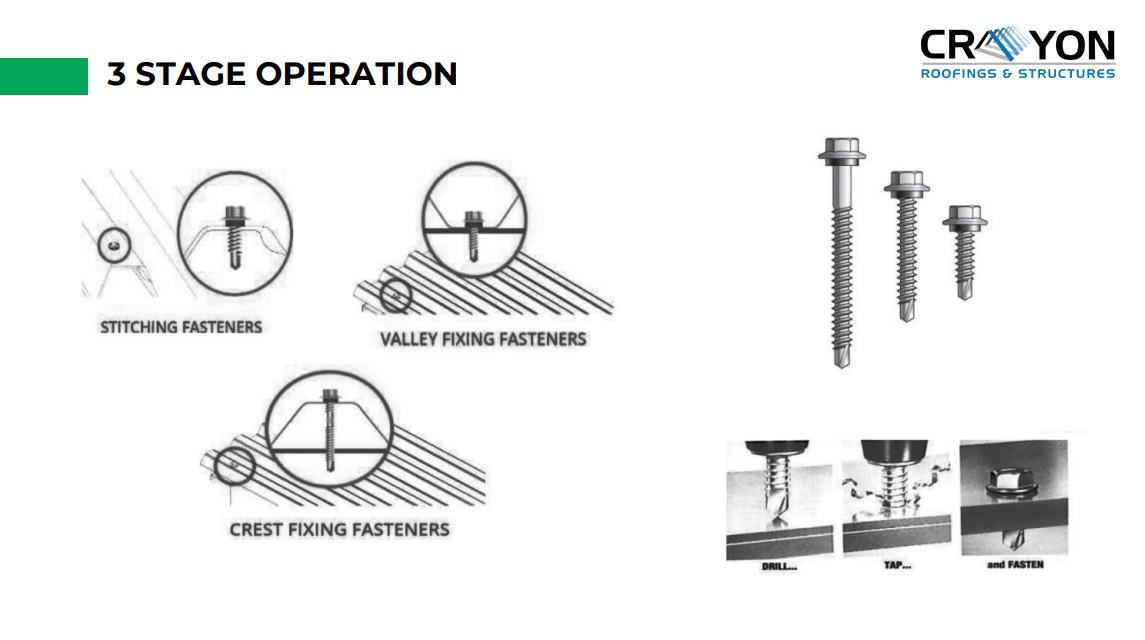 3 STAGE OPERATION

CRAYON
ROOFINGS & STRUCTURES

STITCHING FASTENERS

VALLEY FIXING FASTENERS

CREST FIXING FASTENERS

DRILL...

TAP...

and FASTEN